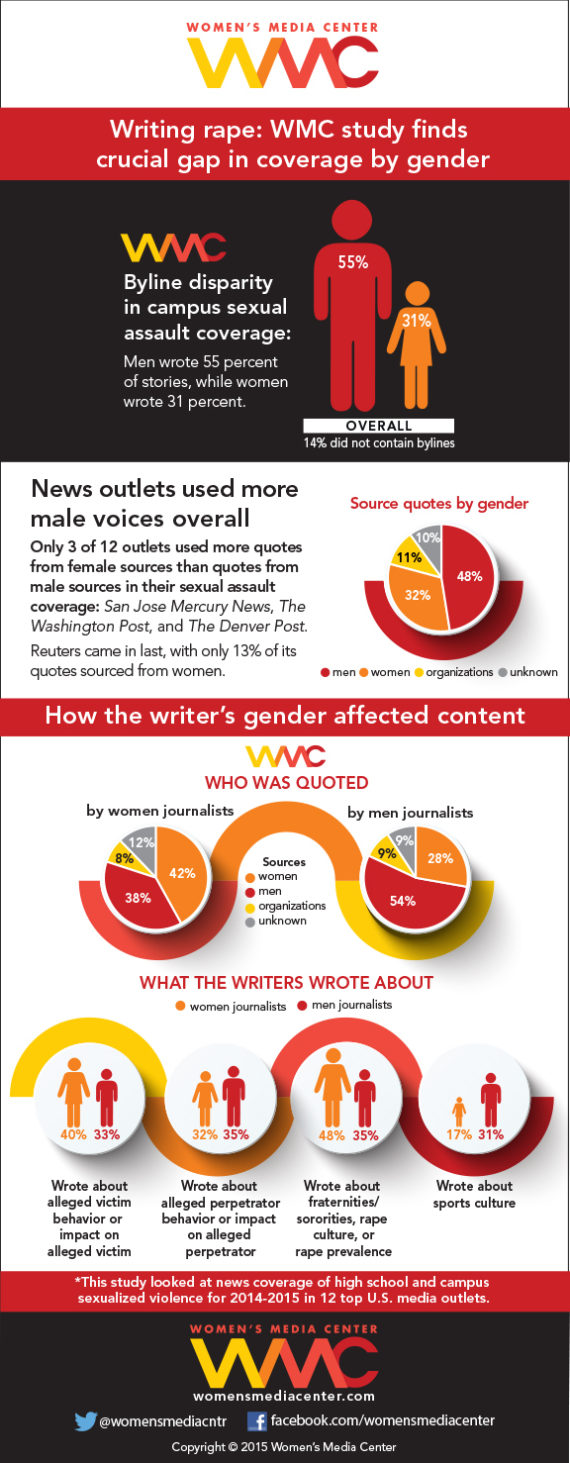 WOMEN'S MEDIA CENTER
WMC

Writing rape: WMC study finds crucial gap in coverage by gender

WMC
Byline disparity in campus sexual assault coverage:
Men wrote 55 percent of stories, while women wrote 31 percent.

55%
31%
OVERALL
14% did not contain bylines

News outlets used more male voices overall
Only 3 of 12 outlets used more quotes from female sources than quotes from male sources in their sexual assault coverage: San Jose Mercury News, The Washington Post, and The Denver Post.
Reuters came in last, with only 13% of its quotes sourced from women.

Source quotes by gender
48%
32%
11%
10%
men women organizations unknown

How the writer's gender affected content

WMC
WHO WAS QUOTED
by women journalists
42%
38%
8%
12%
Sources
women
men
organizations
unknown
by men journalists
28%
54%
9%
9%

WHAT THE WRITERS WROTE ABOUT
women journalists men journalists

40% 33%
Wrote about alleged victim behavior or impact on alleged victim

32% 35%
Wrote about alleged perpetrator behavior or impact on alleged perpetrator

48% 35%
Wrote about fraternities/ sororities, rape culture, or rape prevalence

17% 31%
Wrote about sports culture

*This study looked at news coverage of high school and campus sexualized violence for 2014-2015 in 12 top U.S. media outlets.

WOMEN'S MEDIA CENTER
WMC
womensmediacenter.com
@womensmediacntr facebook.com/womensmediacenter
Copyright © 2015 Women's Media Center